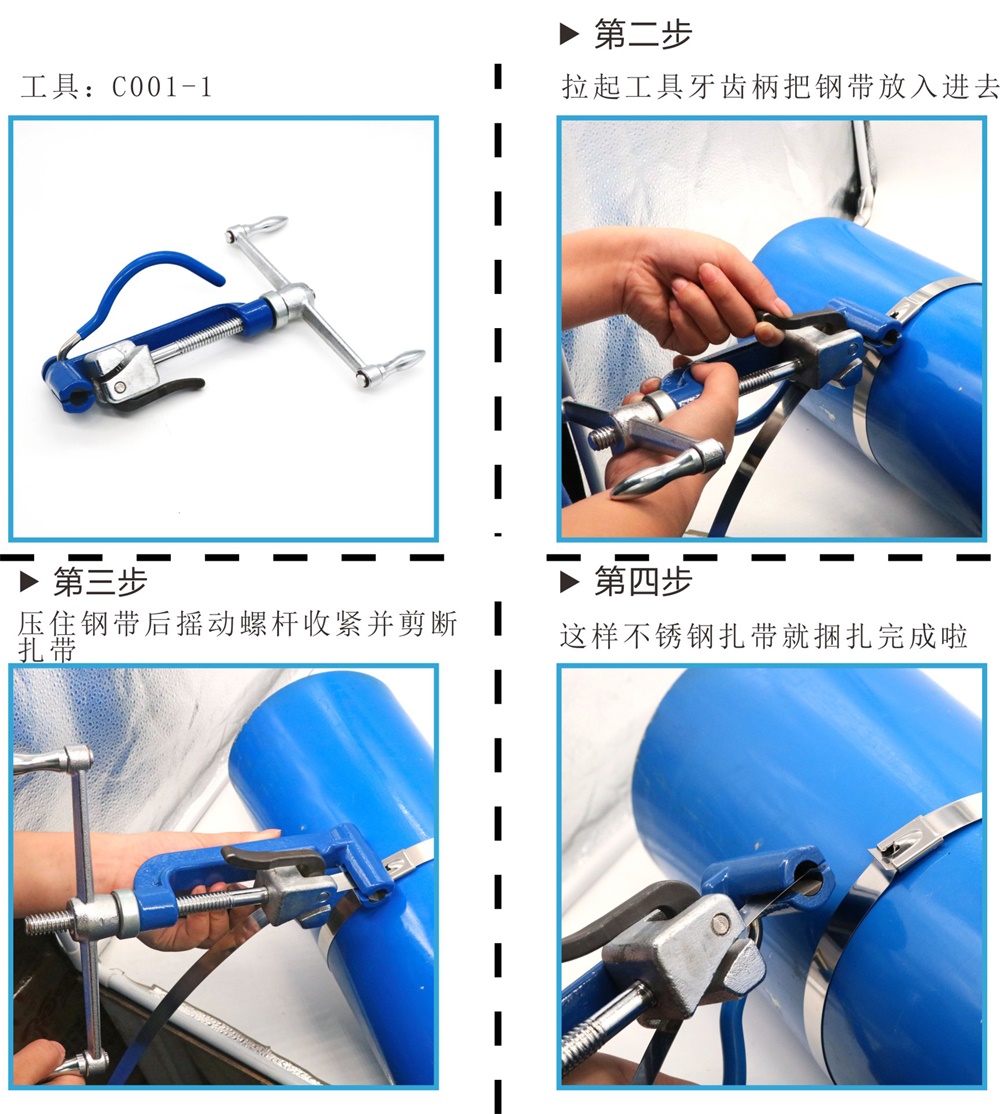 工具：C001-1

▶ 第二步

拉起工具牙齿柄把钢带放入进去

▶ 第三步

压住钢带后摇动螺杆收紧并剪断扎带

▶ 第四步

这样不锈钢扎带就捆扎完成啦