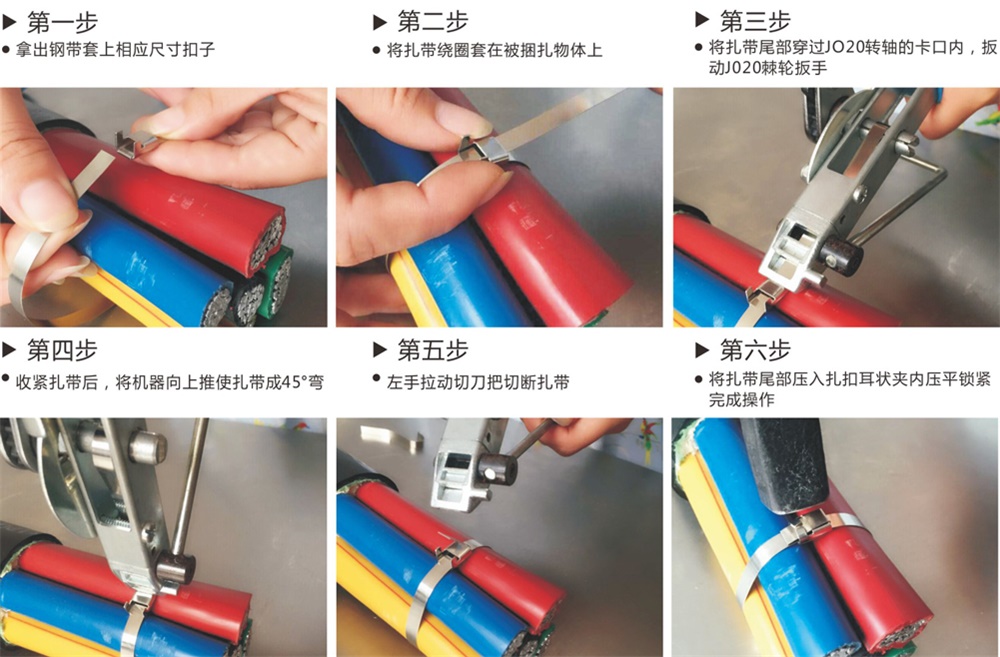 ▶ 第一步
● 拿出钢带套上相应尺寸扣子

▶ 第二步
● 将扎带绕圈套在被捆扎物体上

▶ 第三步
● 将扎带尾部穿过JO20转轴的卡口内，扳动J020棘轮扳手

▶ 第四步
● 收紧扎带后，将机器向上推使扎带成45°弯

▶ 第五步
● 左手拉动切刀把切断扎带

▶ 第六步
● 将扎带尾部压入扎扣耳状夹内压平锁紧完成操作